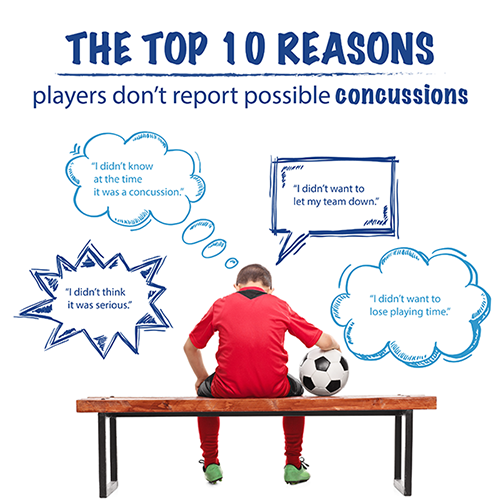 THE TOP 10 REASONS

players don't report possible concussions

"I didn't know at the time it was a concussion."

"I didn't want to let my team down."

"I didn't think it was serious."

"I didn't want to lose playing time."